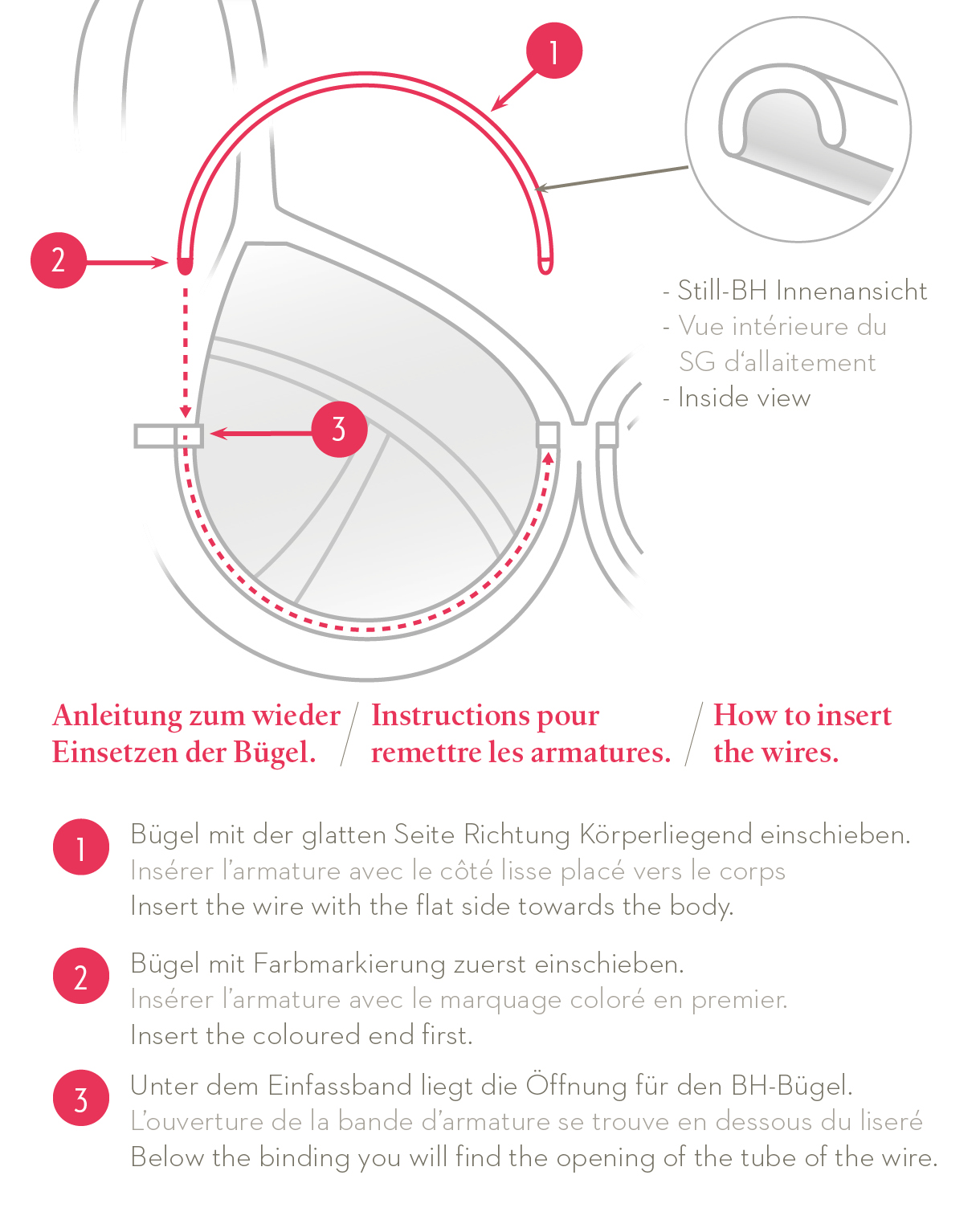 1

2

3

- Still-BH Innenansicht
- Vue intérieure du SG d'allaitement
- Inside view

Anleitung zum wieder Einsetzen der Bügel. / Instructions pour remettre les armatures. / How to insert the wires.

1 Bügel mit der glatten Seite Richtung Körperliegend einschieben.
Insérer l'armature avec le côté lisse placé vers le corps
Insert the wire with the flat side towards the body.

2 Bügel mit Farbmarkierung zuerst einschieben.
Insérer l'armature avec le marquage coloré en premier.
Insert the coloured end first.

3 Unter dem Einfassband liegt die Öffnung für den BH-Bügel.
L'ouverture de la bande d'armature se trouve en dessous du liseré
Below the binding you will find the opening of the tube of the wire.